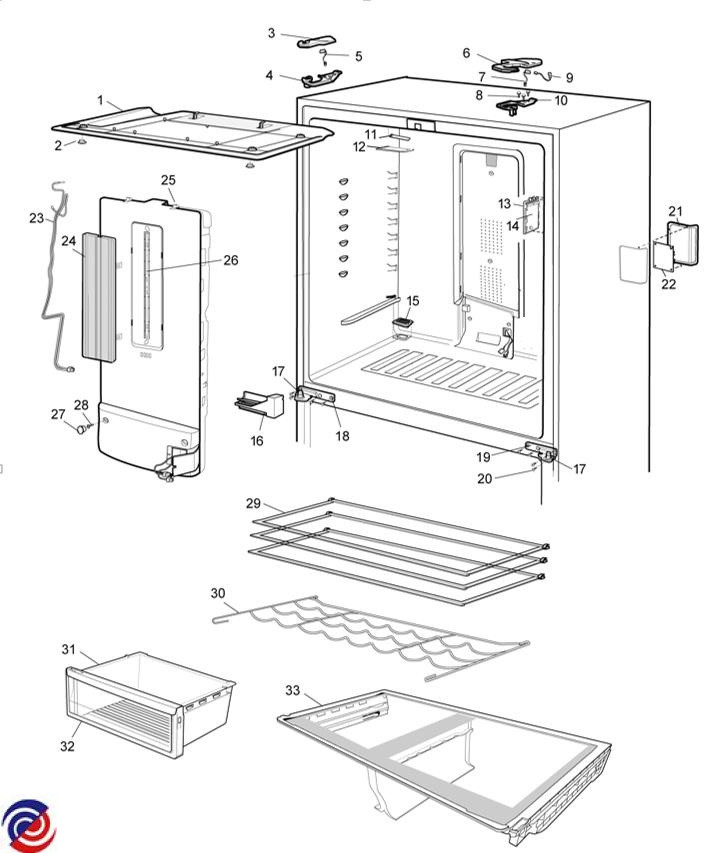 3
5
4
6
7
9
8
10
1
2
11
12
25
23
24
26
13
14
21
22
15
17
16
18
27
28
19
17
20
29
30
31
32
33